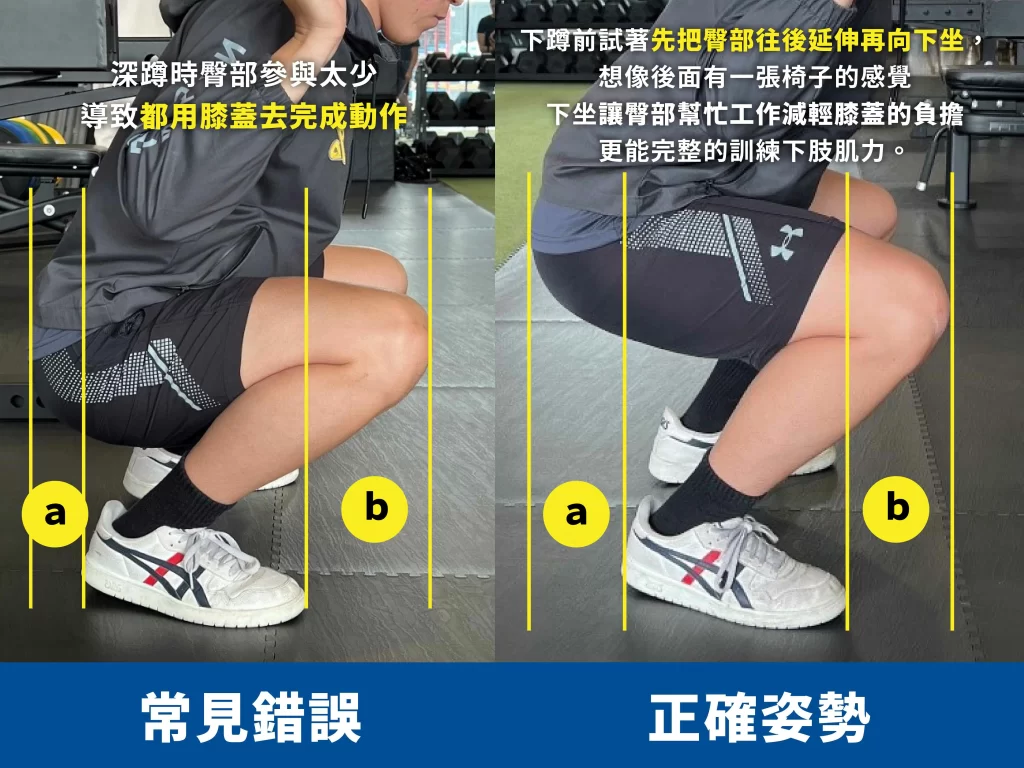 深蹲時臀部參與太少
導致都用膝蓋去完成動作

a

b

常見錯誤

下蹲前試著先把臀部往後延伸再向下坐，
想像後面有一張椅子的感覺
下坐讓臀部幫忙工作減輕膝蓋的負擔
更能完整的訓練下肢肌力。

a

b

正確姿勢